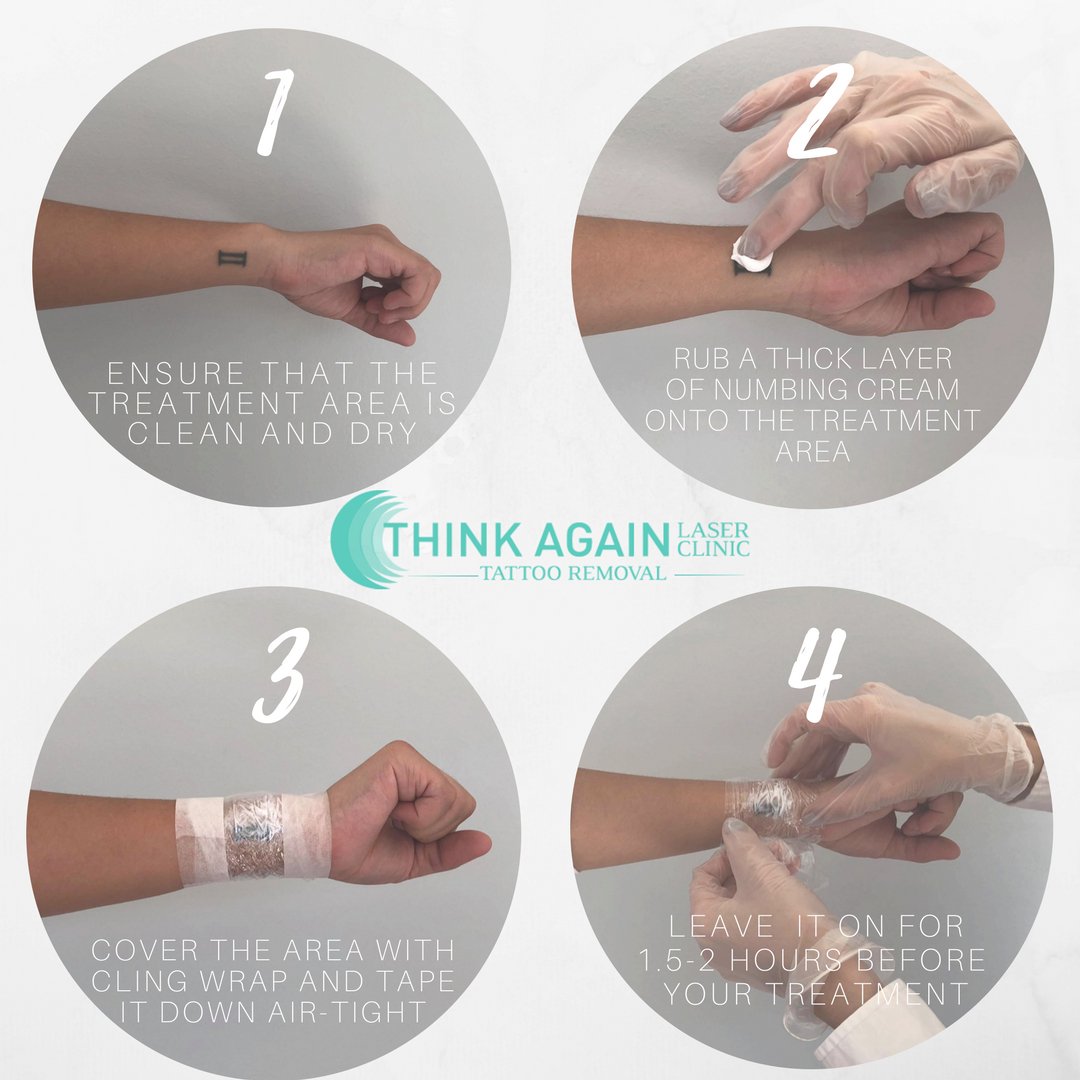 1

ENSURE THAT THE TREATMENT AREA IS CLEAN AND DRY

2

RUB A THICK LAYER OF NUMBING CREAM ONTO THE TREATMENT AREA

THINK AGAIN LASER CLINIC
TATTOO REMOVAL

3

COVER THE AREA WITH CLING WRAP AND TAPE IT DOWN AIR-TIGHT

4

LEAVE IT ON FOR 1.5-2 HOURS BEFORE YOUR TREATMENT